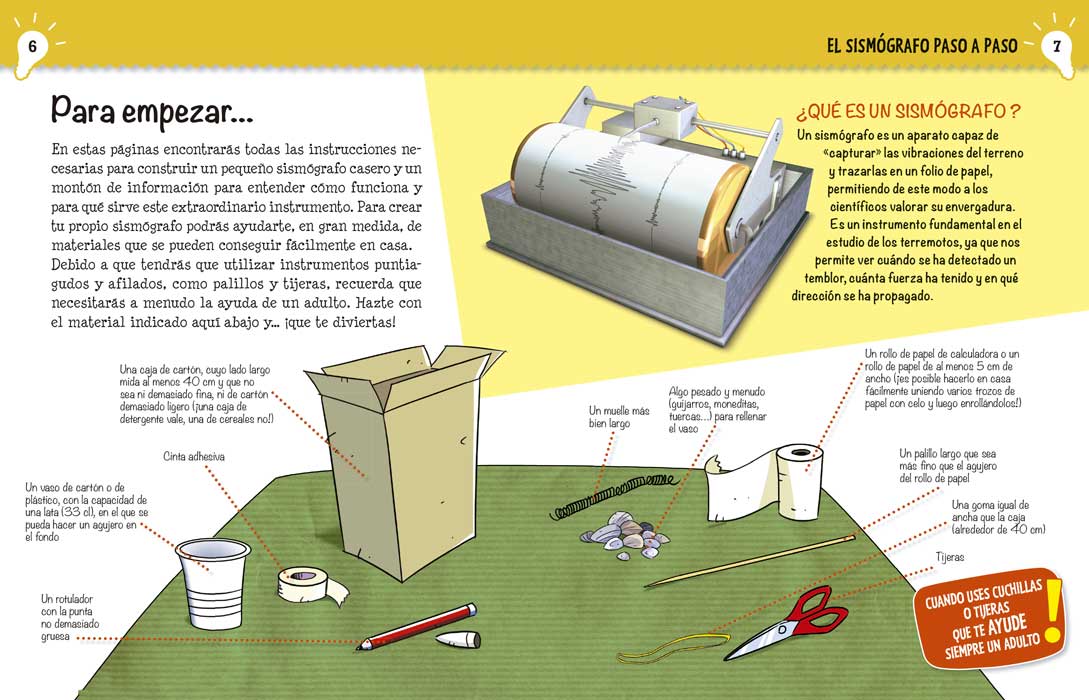 6

EL SISMÓGRAFO PASO A PASO

7

Para empezar...

En estas páginas encontrarás todas las instrucciones necesarias para construir un pequeño sismógrafo casero y un montón de información para entender cómo funciona y para qué sirve este extraordinario instrumento. Para crear tu propio sismógrafo podrás ayudarte, en gran medida, de materiales que se pueden conseguir fácilmente en casa. Debido a que tendrás que utilizar instrumentos puntiagudos y afilados, como palillos y tijeras, recuerda que necesitarás a menudo la ayuda de un adulto. Hazte con el material indicado aquí abajo y... ¡que te diviertas!

¿QUÉ ES UN SISMÓGRAFO?

Un sismógrafo es un aparato capaz de «capturar» las vibraciones del terreno y trazarlas en un folio de papel, permitiendo de este modo a los científicos valorar su envergadura. Es un instrumento fundamental en el estudio de los terremotos, ya que nos permite ver cuándo se ha detectado un temblor, cuánta fuerza ha tenido y en qué dirección se ha propagado.

Una caja de cartón, cuyo lado largo mida al menos 40 cm y que no sea ni demasiado fina, ni de cartón demasiado ligero (¡una caja de detergente vale, una de cereales no!)

Cinta adhesiva

Un vaso de cartón o de plástico, con la capacidad de una lata (33 cl), en el que se pueda hacer un agujero en el fondo

Un rotulador con la punta no demasiado gruesa

Un muelle más bien largo

Algo pesado y menudo (guijarros, moneditas, tuercas...) para rellenar el vaso

Un rollo de papel de calculadora o un rollo de papel de al menos 5 cm de ancho (¡es posible hacerlo en casa fácilmente uniendo varios trozos de papel con celo y luego enrollándolos!)

Un palillo largo que sea más fino que el agujero del rollo de papel

Una goma igual de ancha que la caja (alrededor de 40 cm)

Tijeras

CUANDO USES CUCHILLAS O TIJERAS QUE TE AYUDE SIEMPRE UN ADULTO !